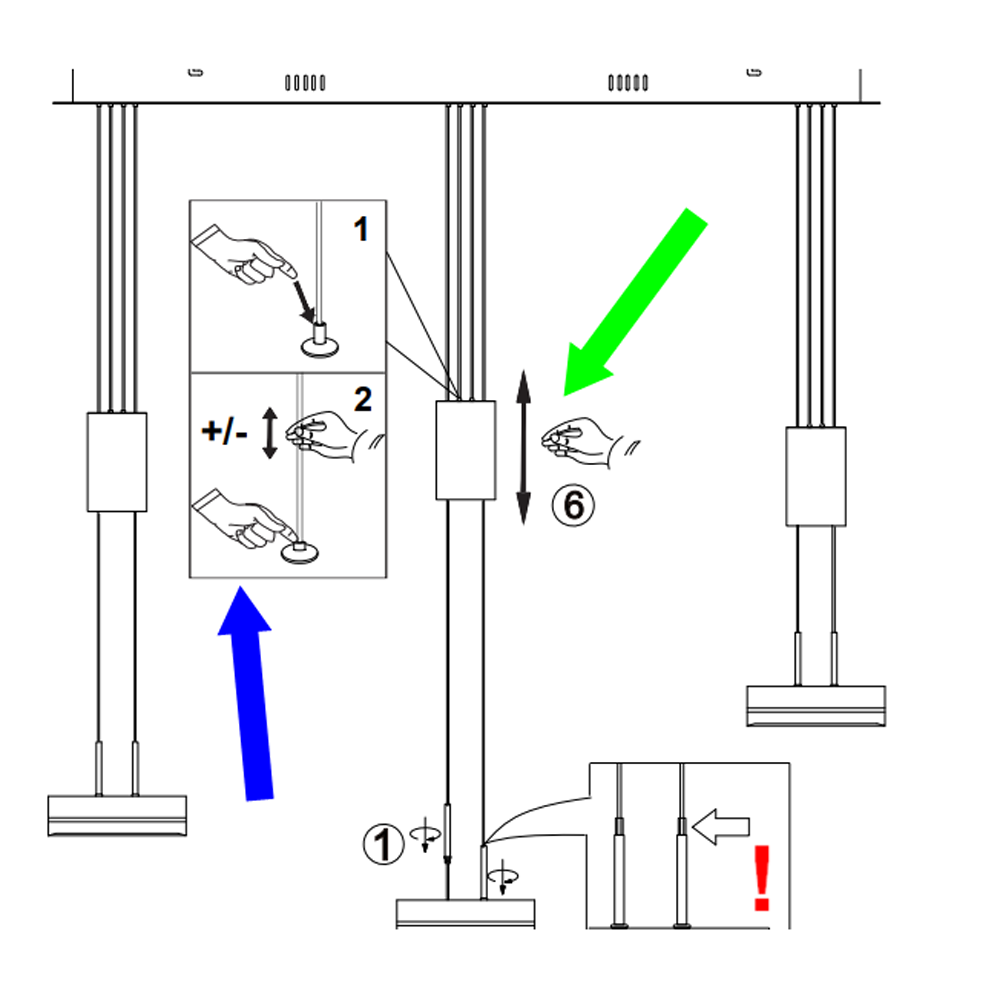 1

2

+/-

6

1

!